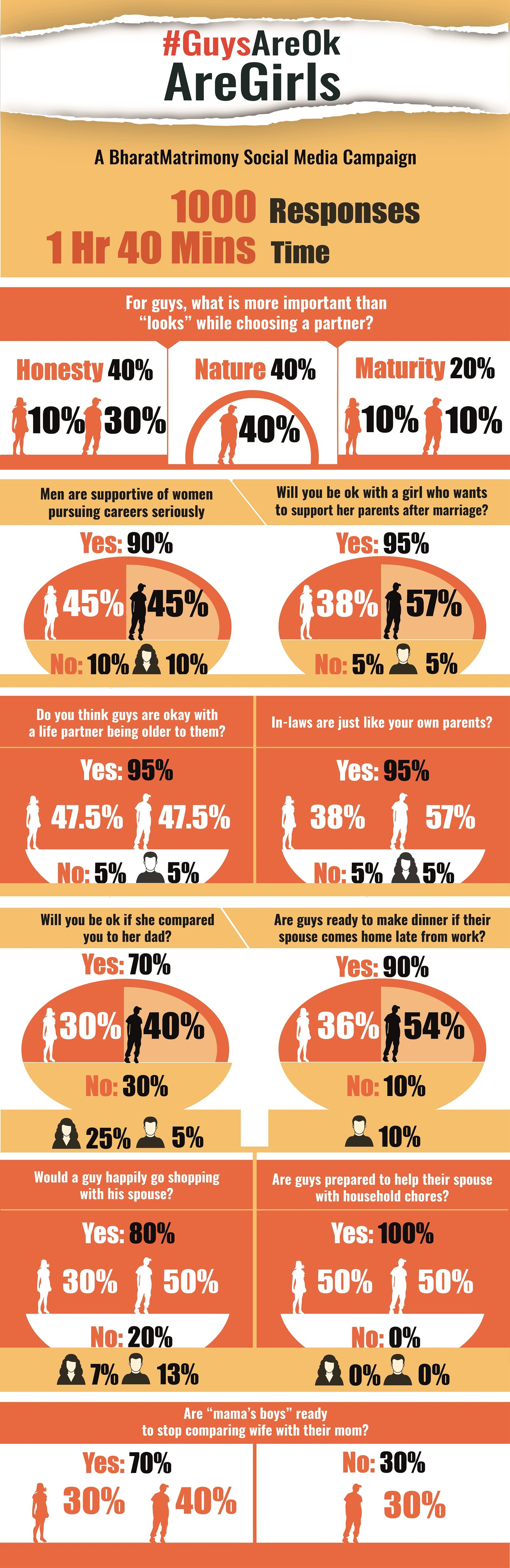 #GuysAreOk AreGirls

A BharatMatrimony Social Media Campaign

1000 Responses
1 Hr 40 Mins Time

For guys, what is more important than "looks" while choosing a partner?

Honesty 40%
10% 30%

Nature 40%
40%

Maturity 20%
10% 10%

Men are supportive of women pursuing careers seriously

Yes: 90%
45% 45%
No: 10% 10%

Will you be ok with a girl who wants to support her parents after marriage?

Yes: 95%
38% 57%
No: 5% 5%

Do you think guys are okay with a life partner being older to them?

Yes: 95%
47.5% 47.5%
No: 5% 5%

In-laws are just like your own parents?

Yes: 95%
38% 57%
No: 5% 5%

Will you be ok if she compared you to her dad?

Yes: 70%
30% 40%
No: 30%
25% 5%

Are guys ready to make dinner if their spouse comes home late from work?

Yes: 90%
36% 54%
No: 10%
10%

Would a guy happily go shopping with his spouse?

Yes: 80%
30% 50%
No: 20%
7% 13%

Are guys prepared to help their spouse with household chores?

Yes: 100%
50% 50%
No: 0%
0% 0%

Are "mama's boys" ready to stop comparing wife with their mom?

Yes: 70%
30% 40%

No: 30%
30%